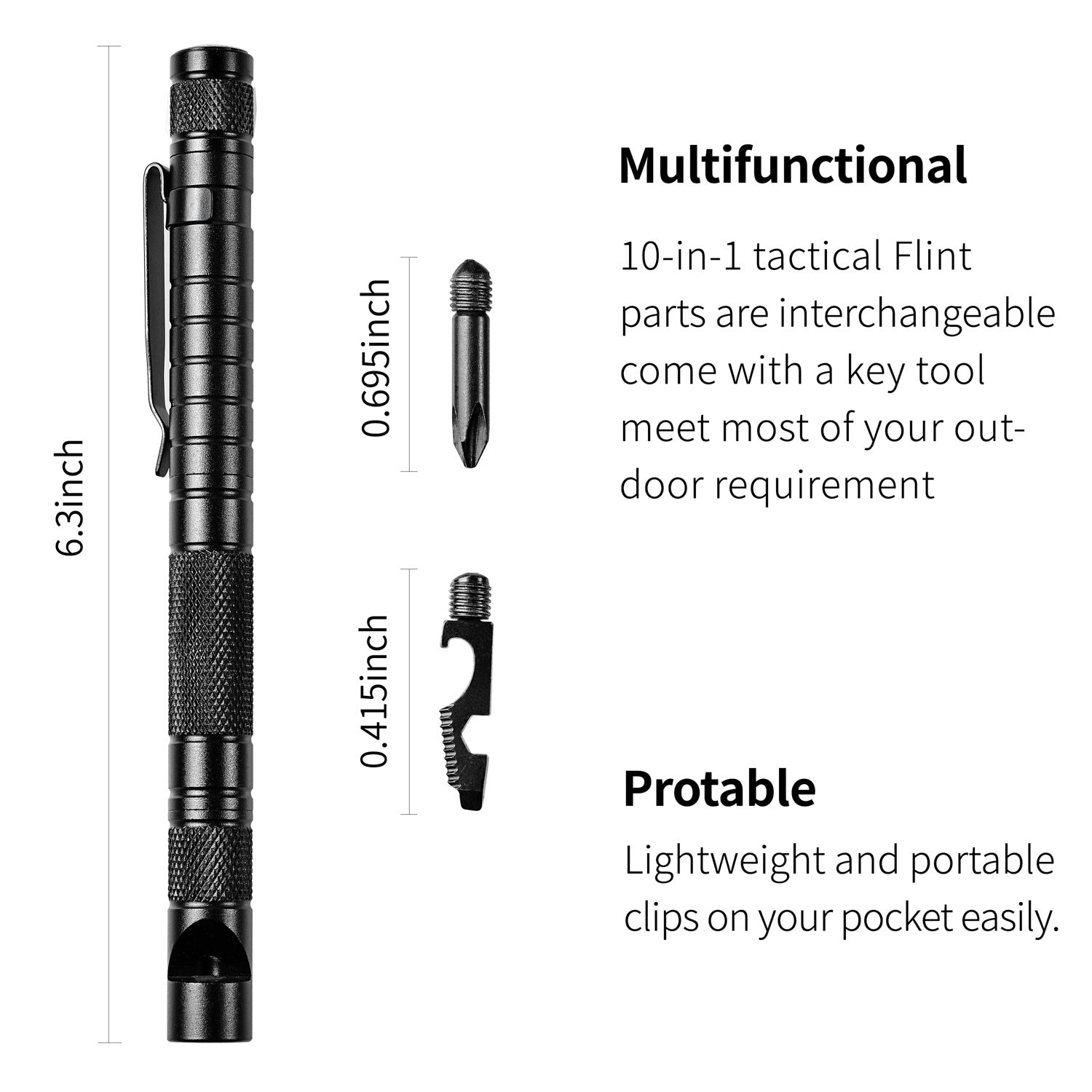 6.3inch

0.695inch

0.415inch

Multifunctional

10-in-1 tactical Flint parts are interchangeable come with a key tool meet most of your outdoor requirement

Protable

Lightweight and portable clips on your pocket easily.